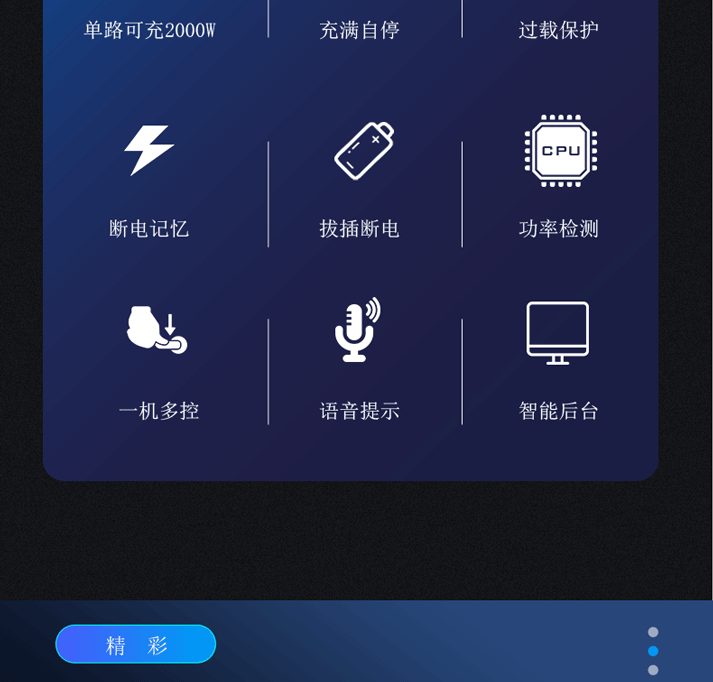 单路可充2000W 充满自停 过载保护

CPU

断电记忆 拔插断电 功率检测

一机多控 语音提示 智能后台

精 彩